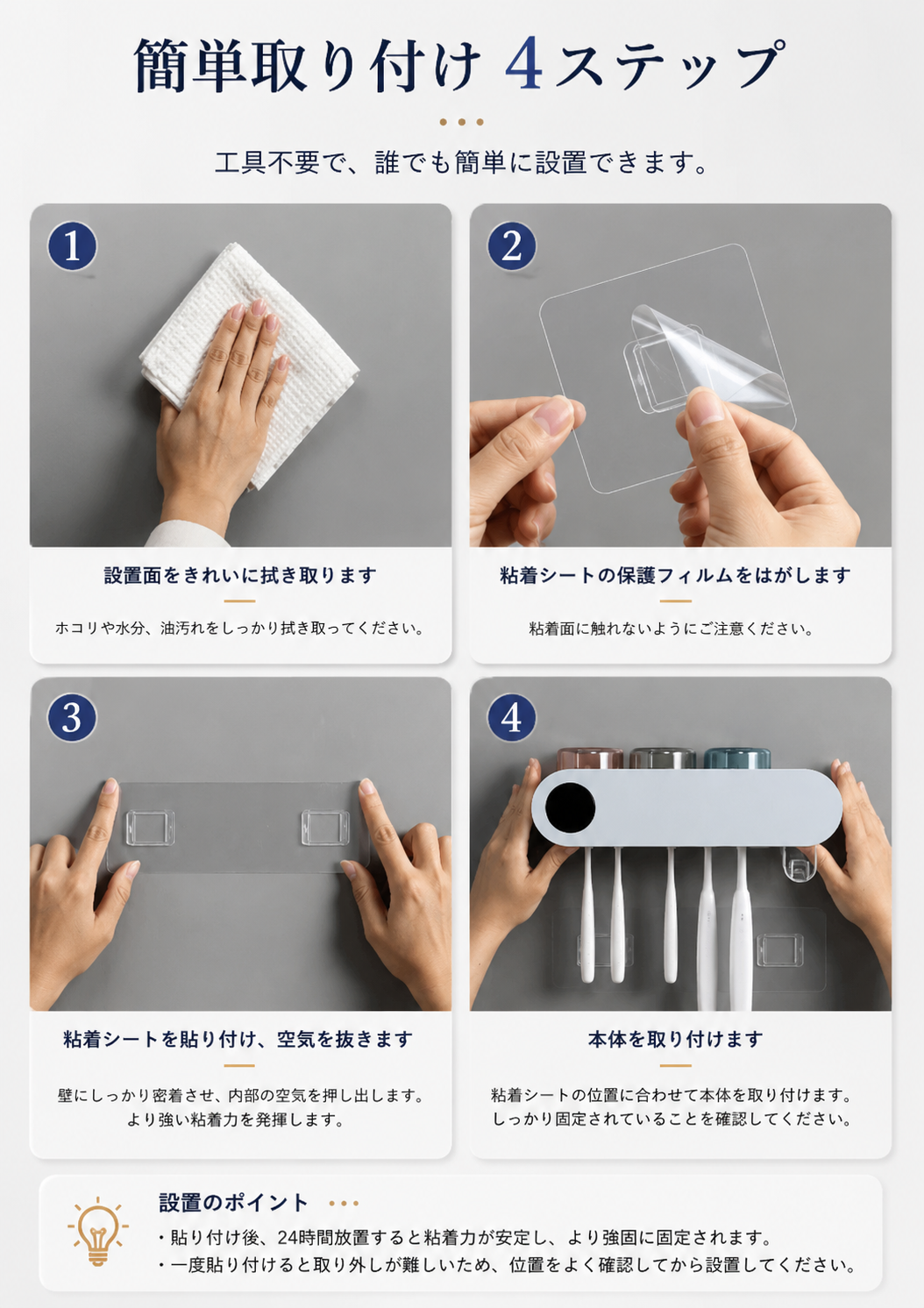 簡単取り付け 4ステップ

工具不要で、誰でも簡単に設置できます。

1

設置面をきれいに拭き取ります

ホコリや水分、油汚れをしっかり拭き取ってください。

2

粘着シートの保護フィルムをはがします

粘着面に触れないようにご注意ください。

3

粘着シートを貼り付け、空気を抜きます

壁にしっかり密着させ、内部の空気を押し出します。
より強い粘着力を発揮します。

4

本体を取り付けます

粘着シートの位置に合わせて本体を取り付けます。
しっかり固定されていることを確認してください。

設置のポイント

・貼り付け後、24時間放置すると粘着力が安定し、より強固に固定されます。
・一度貼り付けると取り外しが難しいため、位置をよく確認してから設置してください。